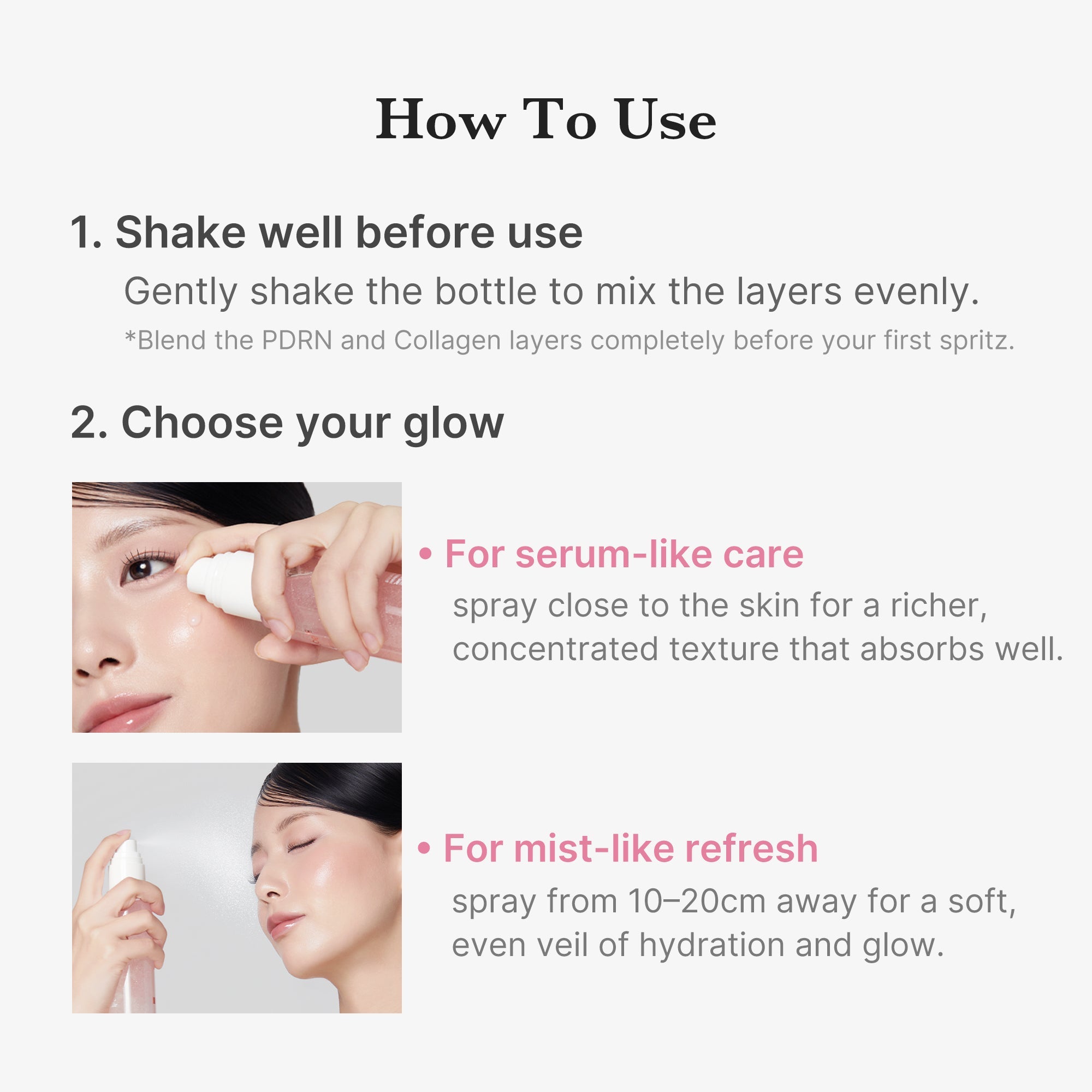 How To Use

1. Shake well before use

Gently shake the bottle to mix the layers evenly.

*Blend the PDRN and Collagen layers completely before your first spritz.

2. Choose your glow

• For serum-like care

spray close to the skin for a richer, concentrated texture that absorbs well.

• For mist-like refresh

spray from 10–20cm away for a soft, even veil of hydration and glow.